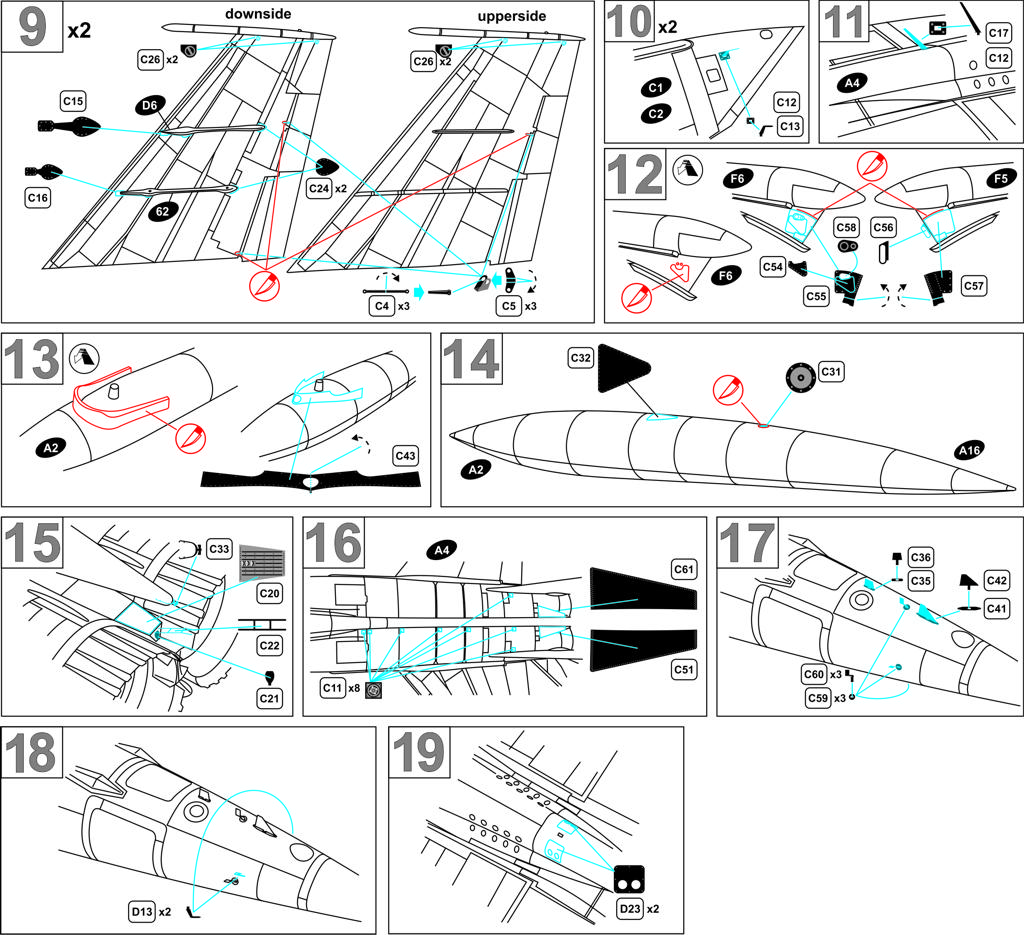 9 x2
downside
upperside
C26 x2
C26 x2
C15
D6
C16
62
C24 x2
C4 x3
C5 x3

10 x2
C1
C2
C12
C13

11
C17
C12
A4

12
F6
F5
C58
C56
C54
C55
C57
F6

13
A2
C43

14
C32
C31
A2
A16

15
C33
C20
C22
C21

16
A4
C61
C51
C11 x8

17
C36
C35
C42
C41
C60 x3
C59 x3

18
D13 x2

19
D23 x2