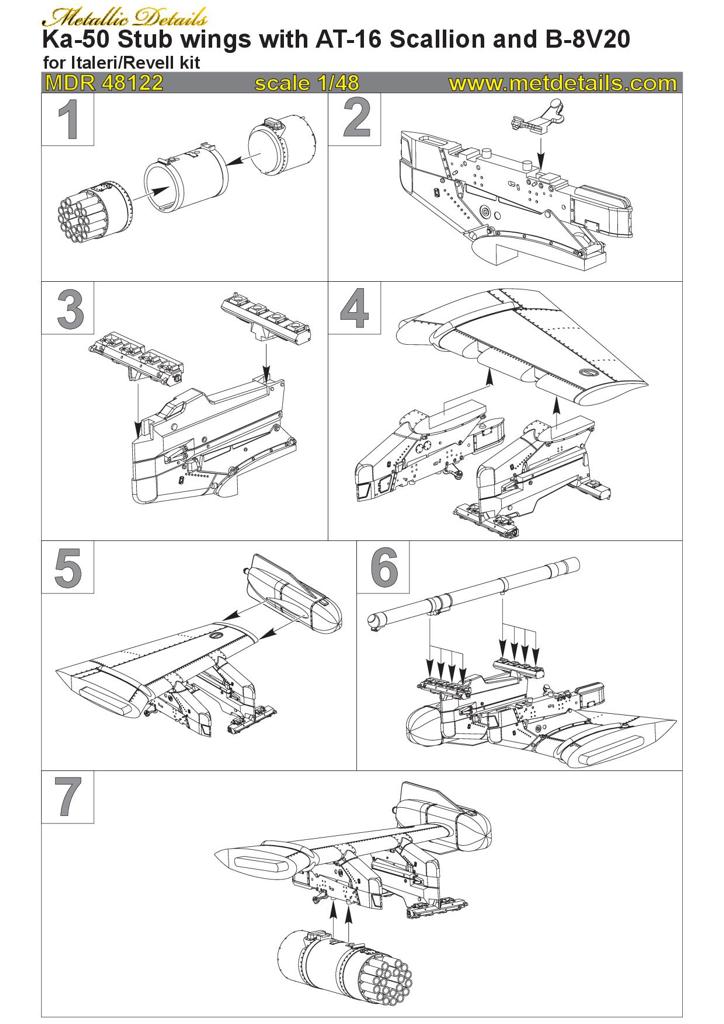 Metallic Details
Ka-50 Stub wings with AT-16 Scallion and B-8V20
for Italeri/Revell kit
MDR 48122 scale 1/48 www.metdetails.com

1

2

3

4

5

6

7