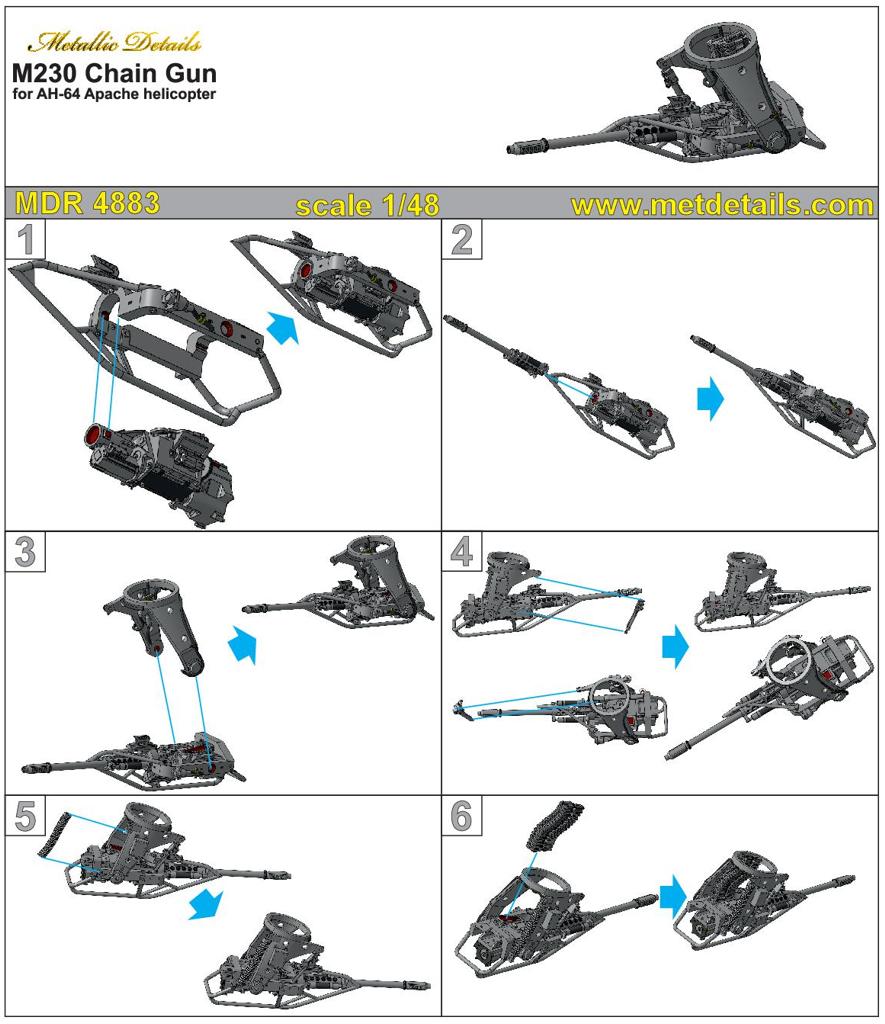 Metallic Details
M230 Chain Gun
for AH-64 Apache helicopter

MDR 4883 scale 1/48 www.metdetails.com

1

2

3

4

5

6